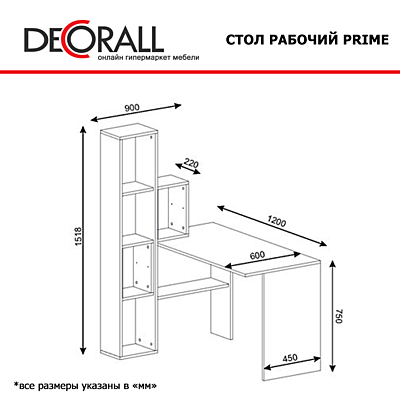 DECORALL
онлайн гипермаркет мебели

СТОЛ РАБОЧИЙ PRIME

900

220

1518

1200

600

750

450

*все размеры указаны в «мм»